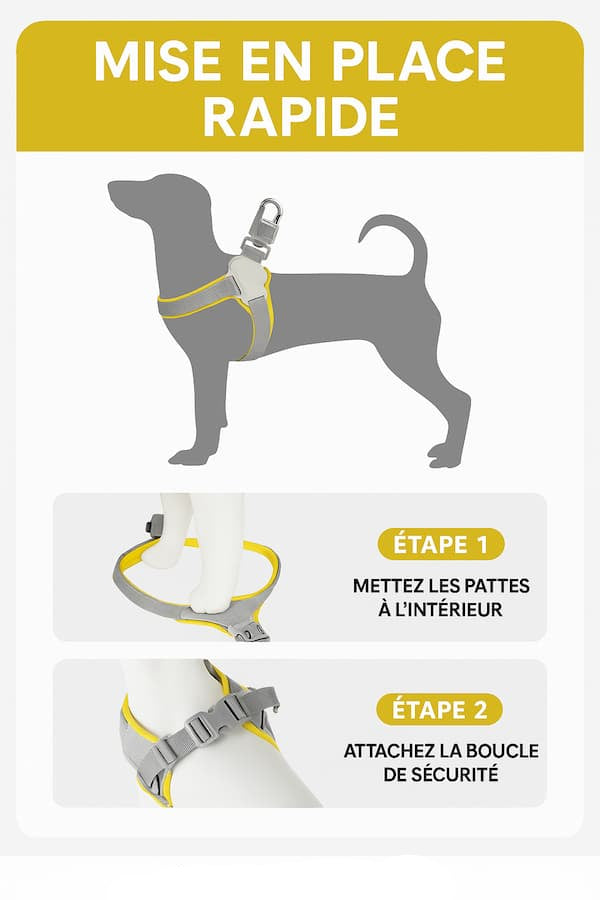 MISE EN PLACE RAPIDE

ÉTAPE 1

METTEZ LES PATTES À L'INTÉRIEUR

ÉTAPE 2

ATTACHEZ LA BOUCLE DE SÉCURITÉ